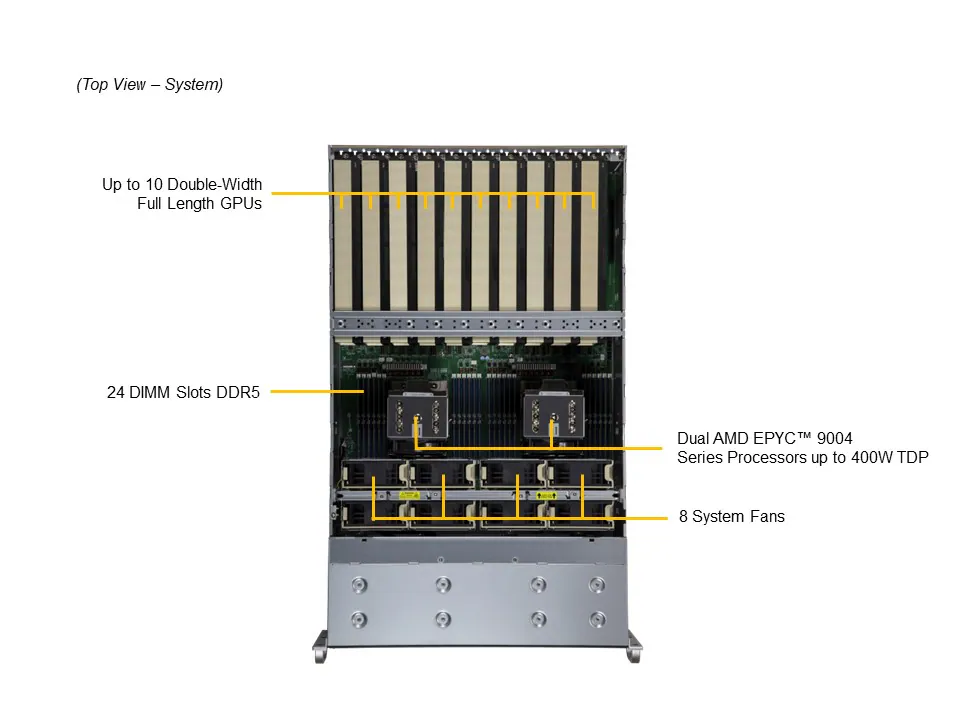 (Top View – System)

Up to 10 Double-Width Full Length GPUs

24 DIMM Slots DDR5

Dual AMD EPYC™ 9004 Series Processors up to 400W TDP

8 System Fans