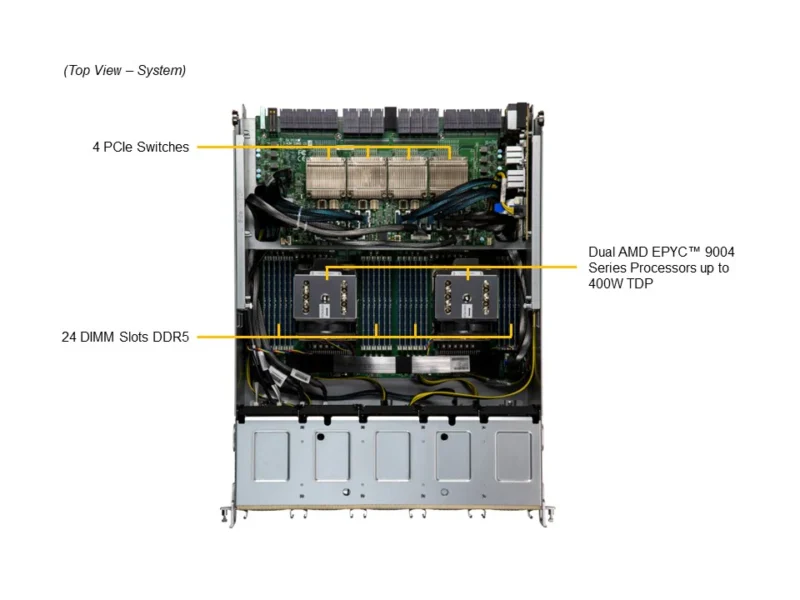 (Top View – System)

4 PCIe Switches

Dual AMD EPYC™ 9004 Series Processors up to 400W TDP

24 DIMM Slots DDR5