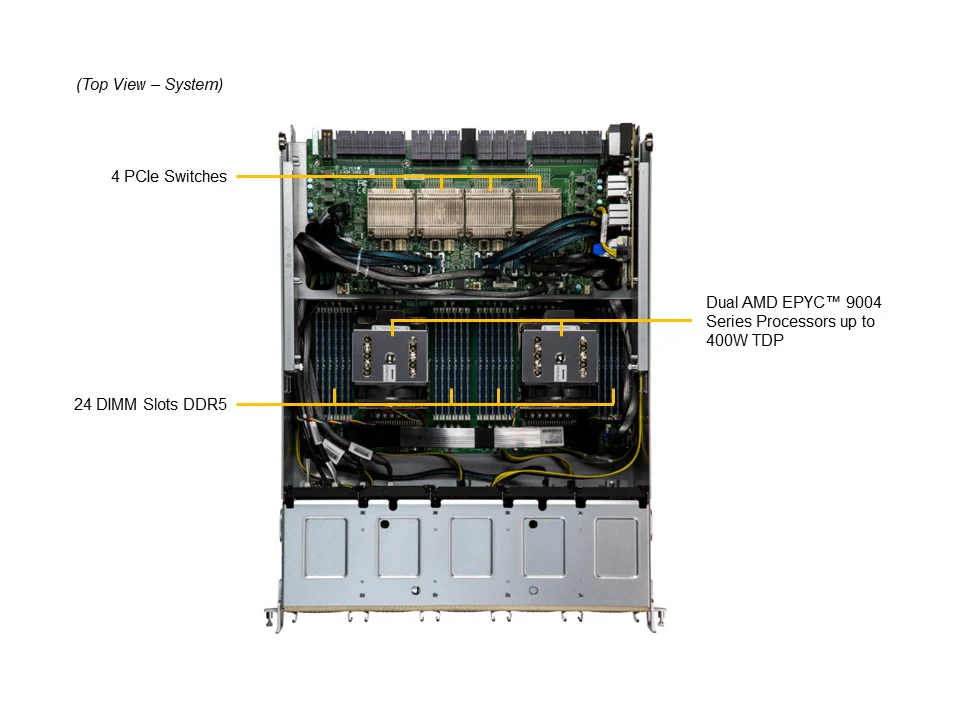 (Top View – System)

4 PCIe Switches

Dual AMD EPYC™ 9004 Series Processors up to 400W TDP

24 DIMM Slots DDR5