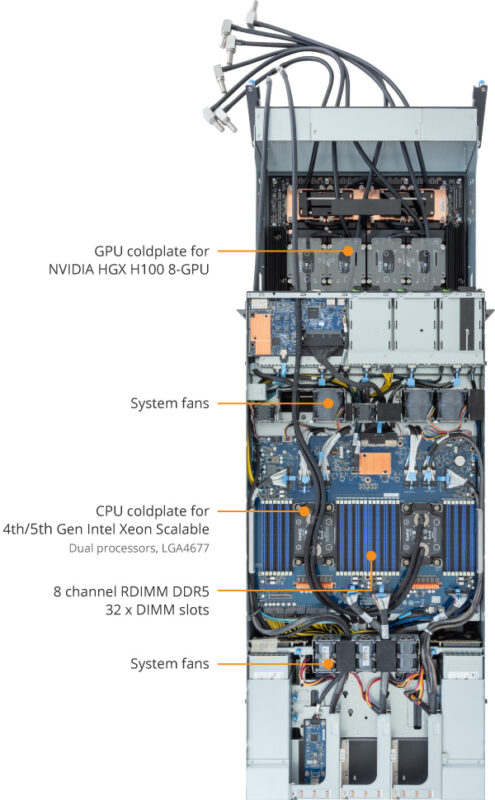 GPU coldplate for
NVIDIA HGX H100 8-GPU

System fans

CPU coldplate for
4th/5th Gen Intel Xeon Scalable
Dual processors, LGA4677

8 channel RDIMM DDR5
32 x DIMM slots

System fans