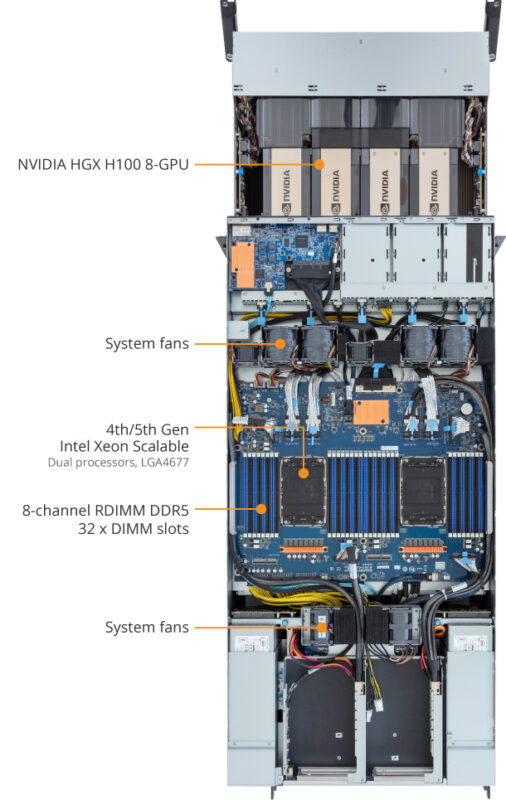 NVIDIA HGX H100 8-GPU

NVIDIA

NVIDIA

NVIDIA

NVIDIA

System fans

4th/5th Gen
Intel Xeon Scalable
Dual processors, LGA4677

8-channel RDIMM DDR5
32 x DIMM slots

System fans