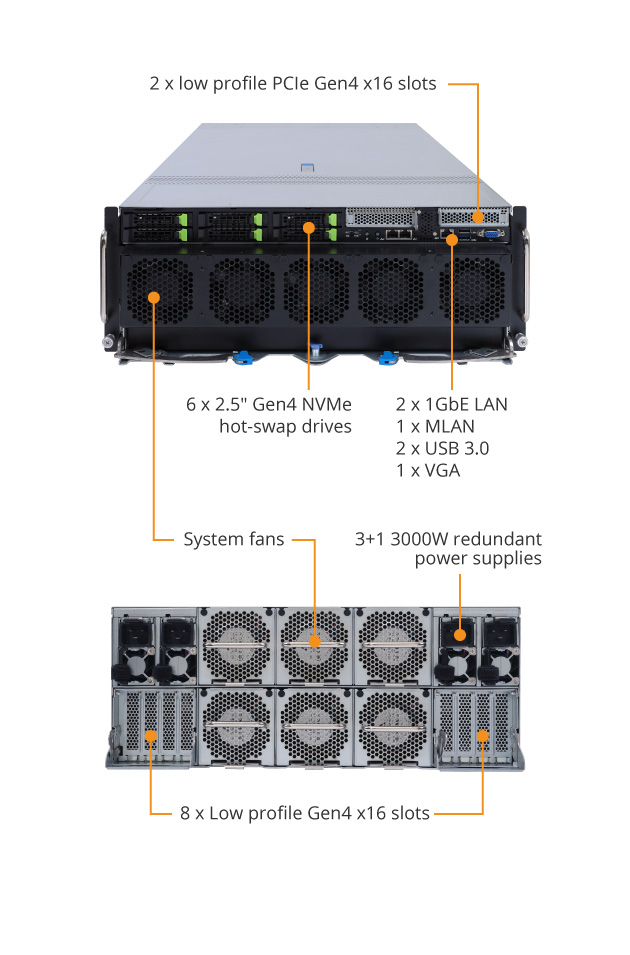 2 x low profile PCIe Gen4 x16 slots

6 x 2.5" Gen4 NVMe hot-swap drives

2 x 1GbE LAN
1 x MLAN
2 x USB 3.0
1 x VGA

System fans

3+1 3000W redundant power supplies

8 x Low profile Gen4 x16 slots