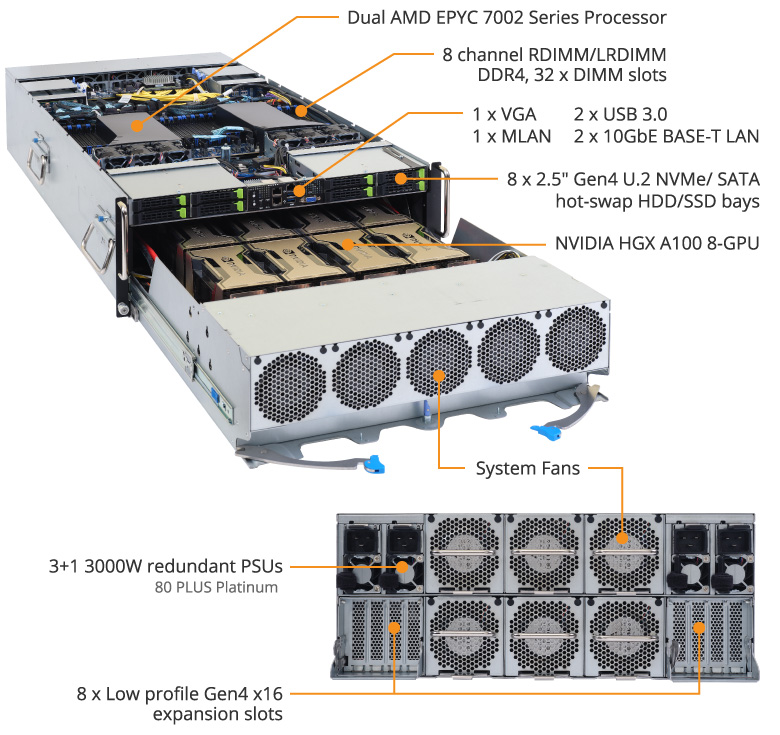 Dual AMD EPYC 7002 Series Processor

8 channel RDIMM/LRDIMM DDR4, 32 x DIMM slots

1 x VGA
1 x MLAN
2 x USB 3.0
2 x 10GbE BASE-T LAN

8 x 2.5" Gen4 U.2 NVMe/ SATA hot-swap HDD/SSD bays

NVIDIA HGX A100 8-GPU

System Fans

3+1 3000W redundant PSUs
80 PLUS Platinum

8 x Low profile Gen4 x16 expansion slots