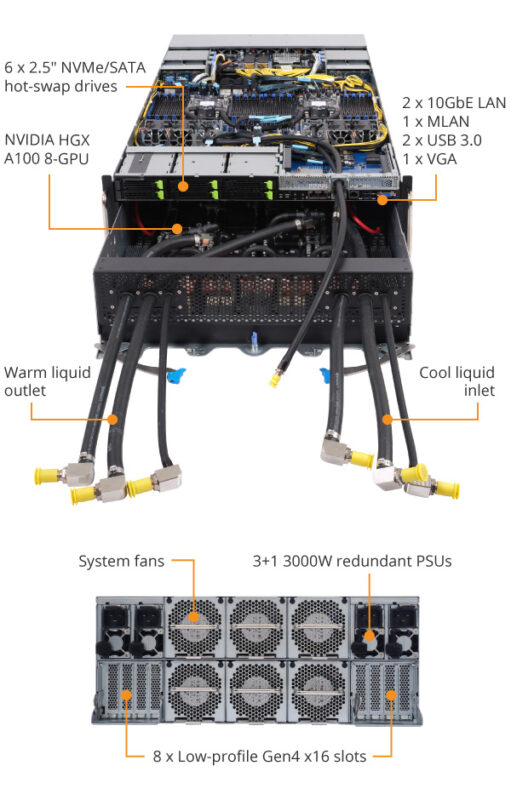 6 x 2.5" NVMe/SATA hot-swap drives

NVIDIA HGX A100 8-GPU

2 x 10GbE LAN
1 x MLAN
2 x USB 3.0
1 x VGA

Warm liquid outlet

Cool liquid inlet

System fans

3+1 3000W redundant PSUs

8 x Low-profile Gen4 x16 slots